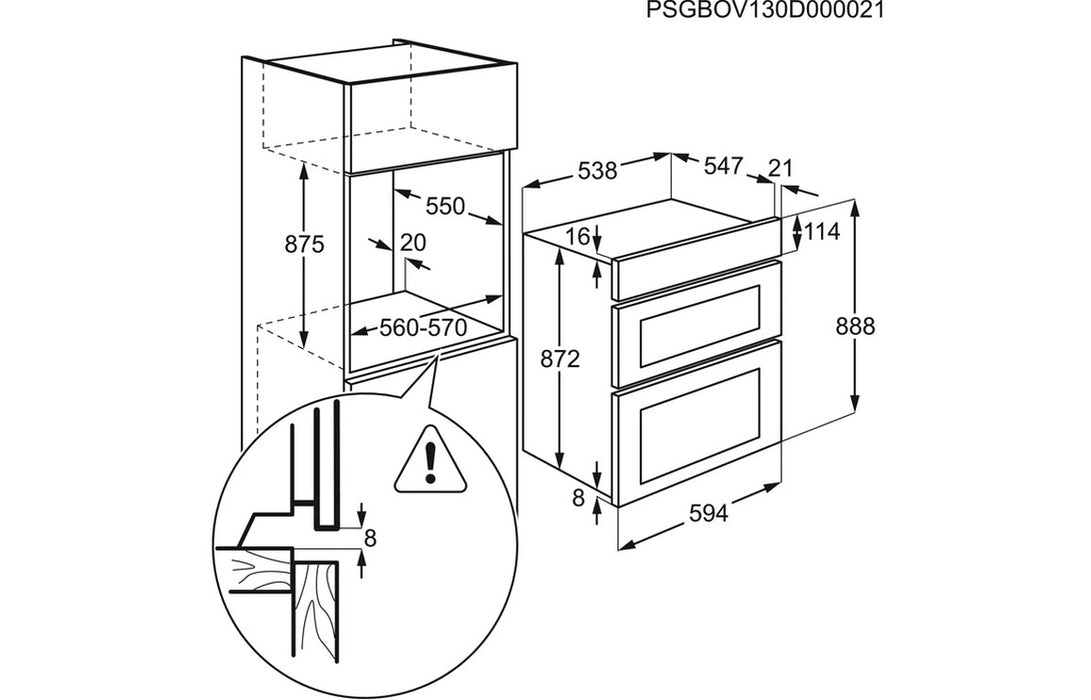 PSGBOV130D000021

875
550
20
560-570
8

538
547
21
16
114
872
888
8
594