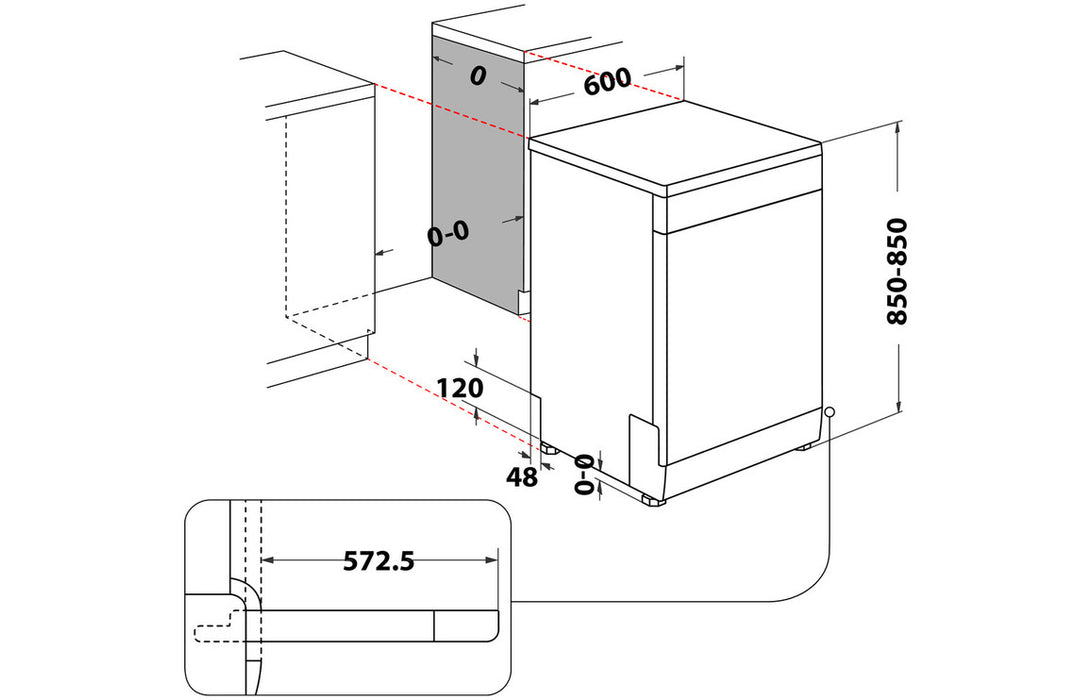 0
600
0-0
850-850
120
48
0-0
572.5